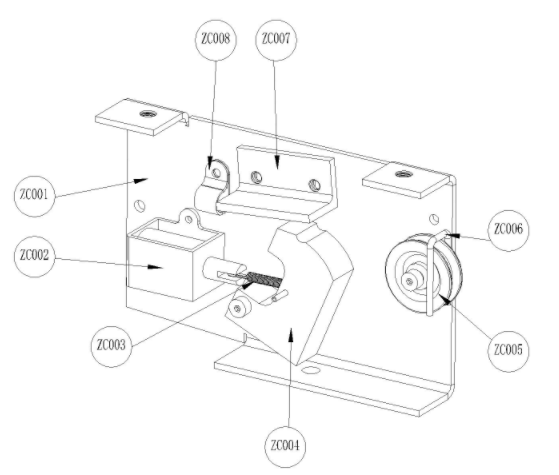 ZC008
ZC007
ZC001
ZC006
ZC002
ZC003
ZC005
ZC004